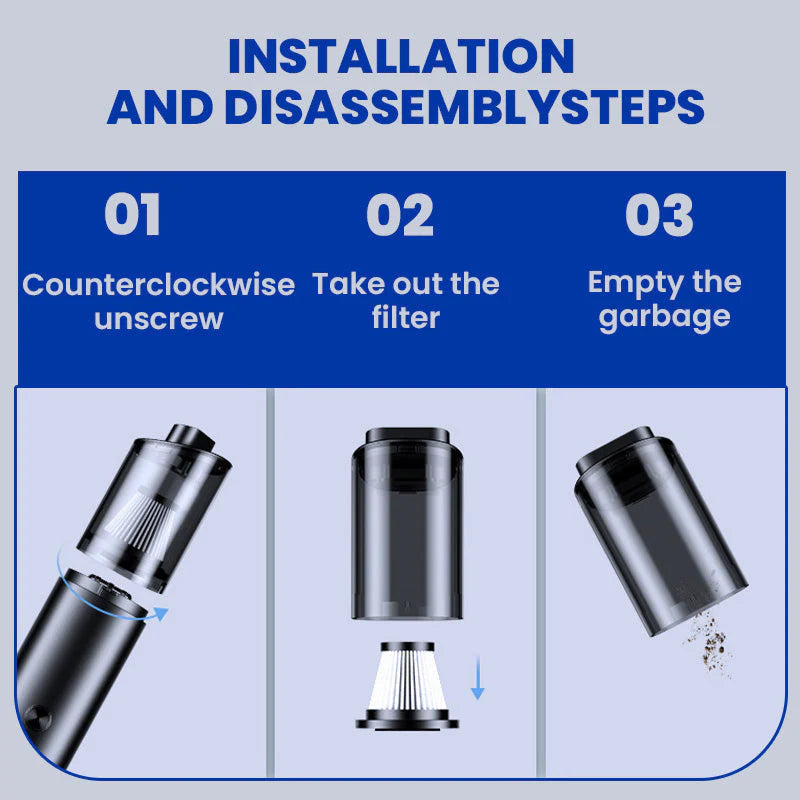 INSTALLATION AND DISASSEMBLYSTEPS

01
Counterclockwise unscrew

02
Take out the filter

03
Empty the garbage